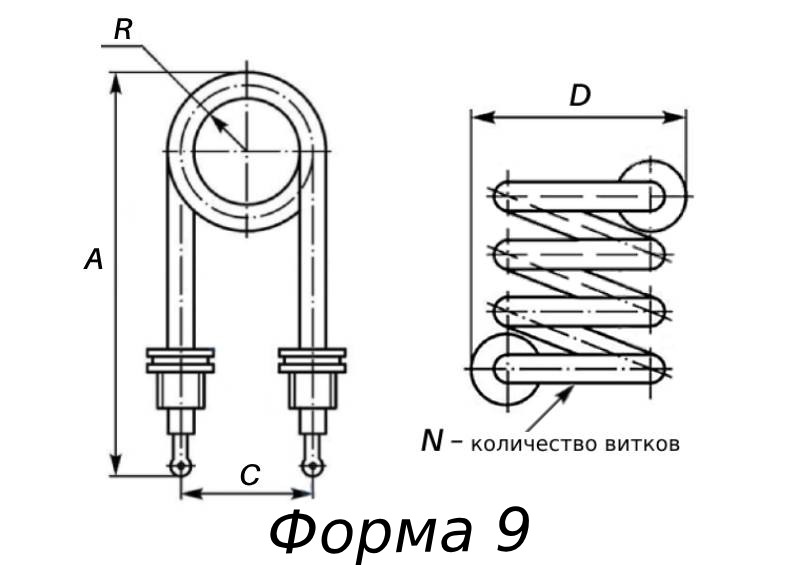 R

A

C

D

N – количество витков

Форма 9